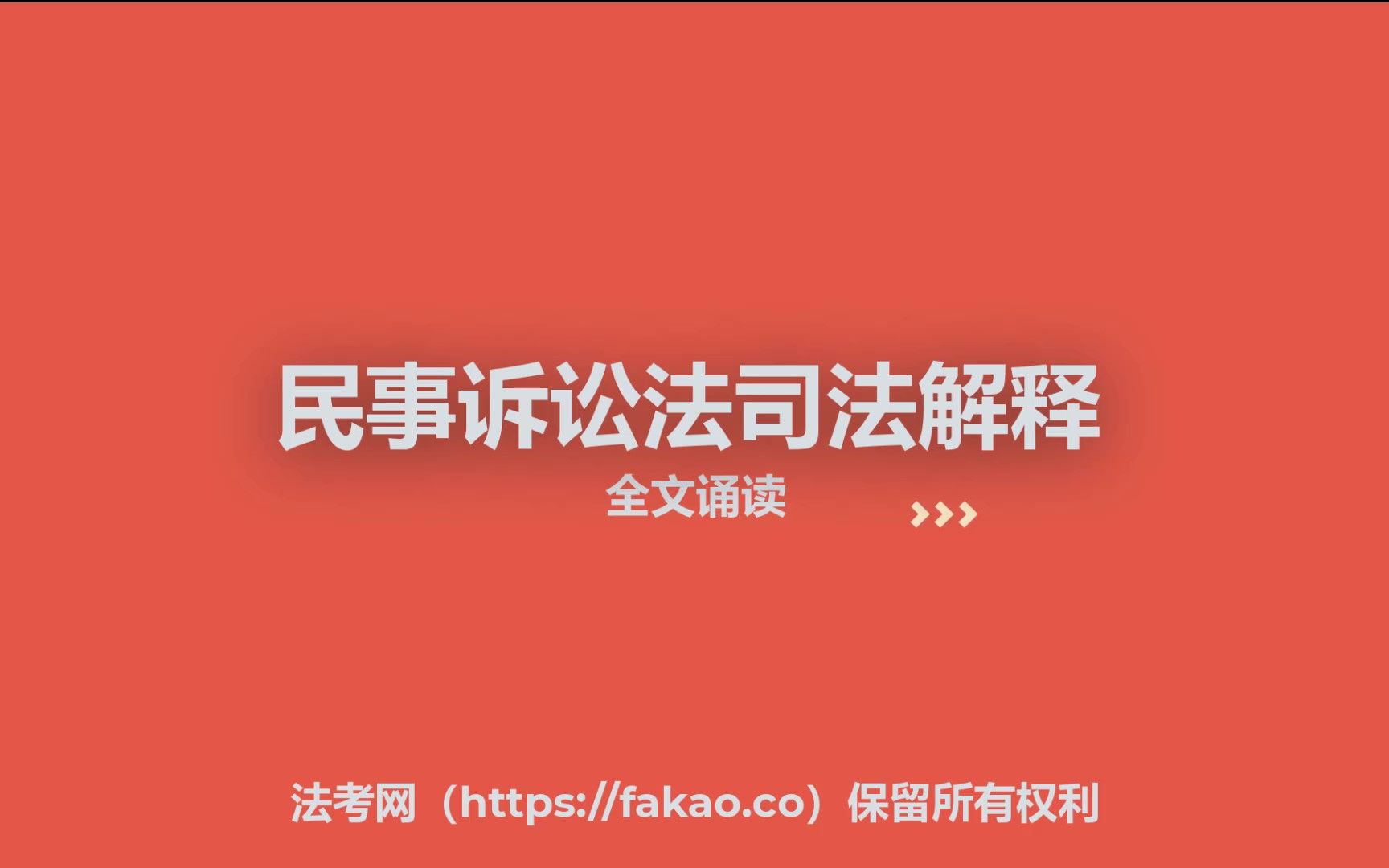 民事诉讼法司法解释

全文诵读

法考网（https://fakao.co）保留所有权利